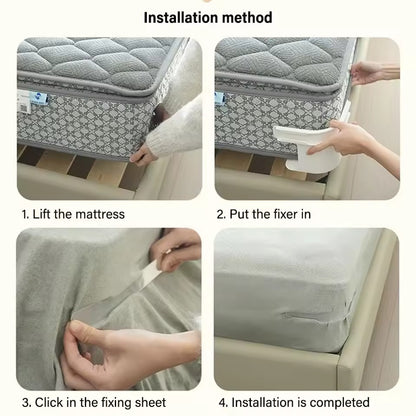 Installation method

1. Lift the mattress

2. Put the fixer in

3. Click in the fixing sheet

4. Installation is completed