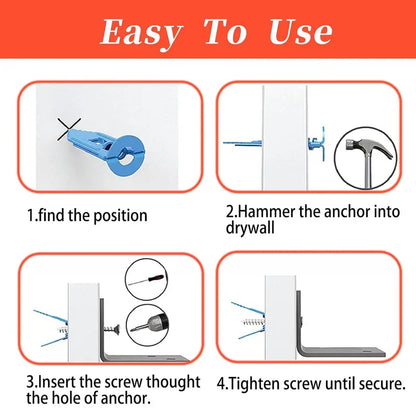 Easy To Use

1.find the position

2.Hammer the anchor into drywall

3.Insert the screw thought the hole of anchor.

4.Tighten screw until secure.